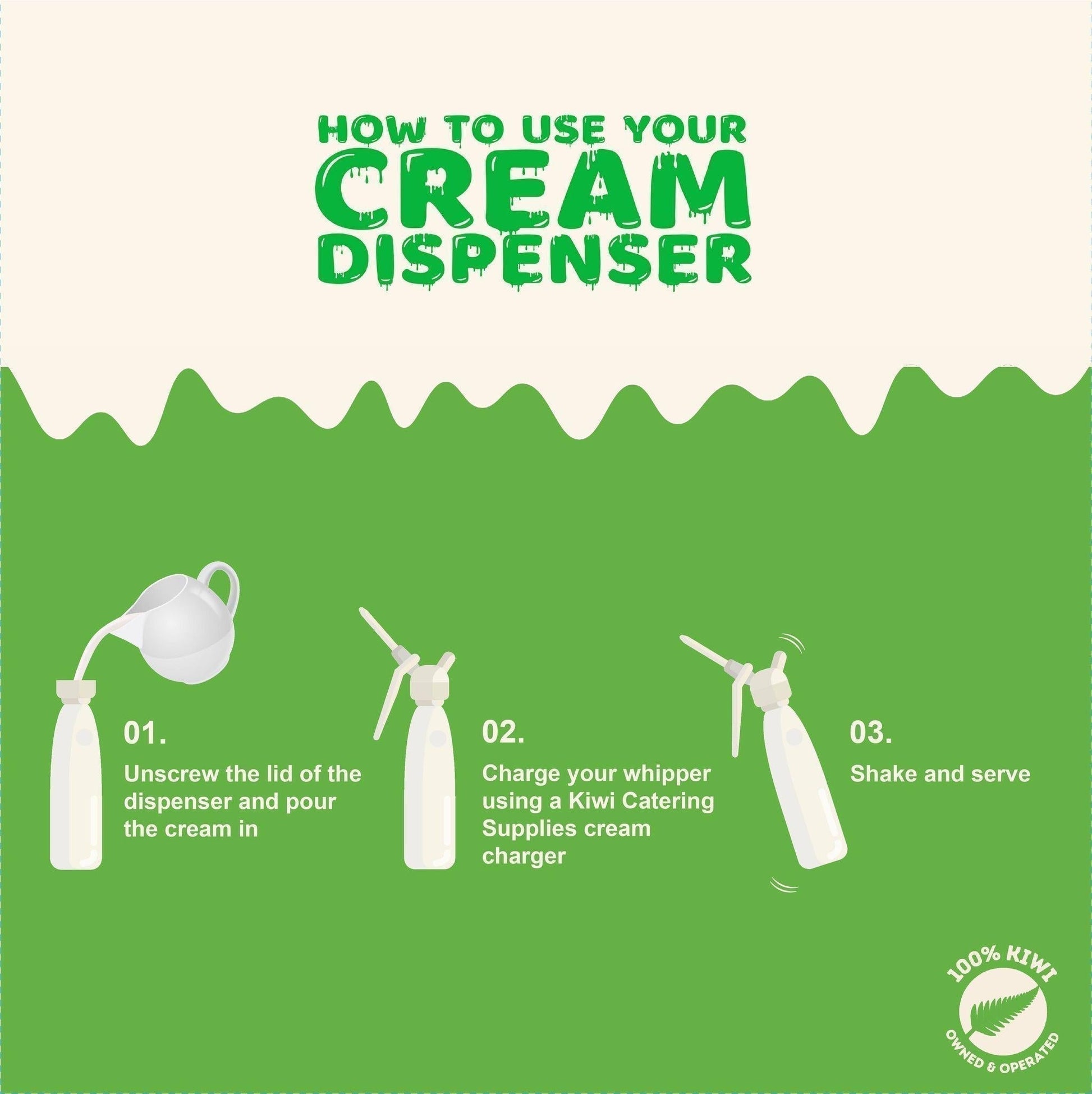 HOW TO USE YOUR
CREAM
DISPENSER

01.
Unscrew the lid of the dispenser and pour the cream in

02.
Charge your whipper using a Kiwi Catering Supplies cream charger

03.
Shake and serve

100% KIWI
OWNED & OPERATED