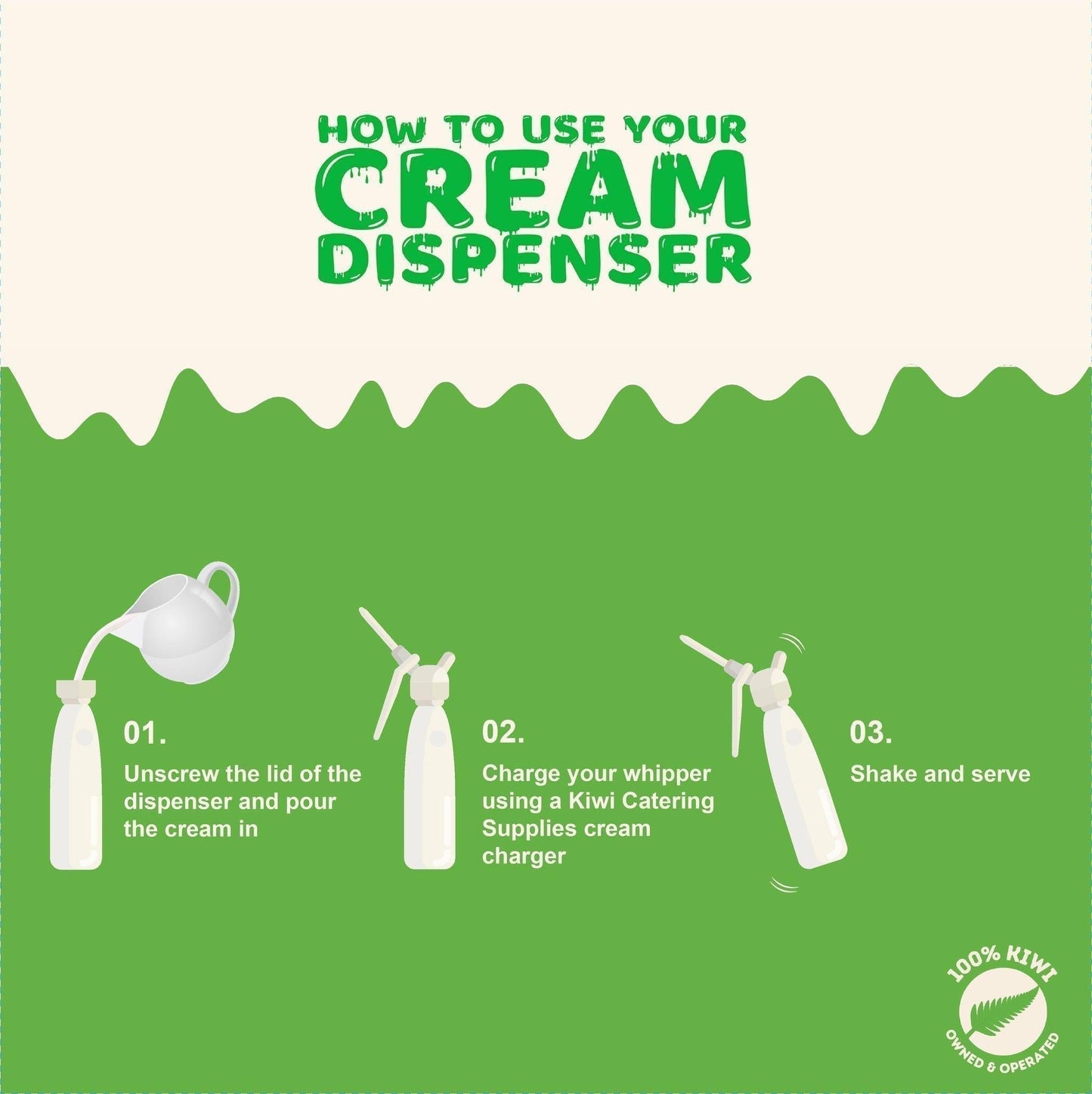 HOW TO USE YOUR
CREAM
DISPENSER

01.
Unscrew the lid of the dispenser and pour the cream in

02.
Charge your whipper using a Kiwi Catering Supplies cream charger

03.
Shake and serve

100% KIWI
OWNED & OPERATED